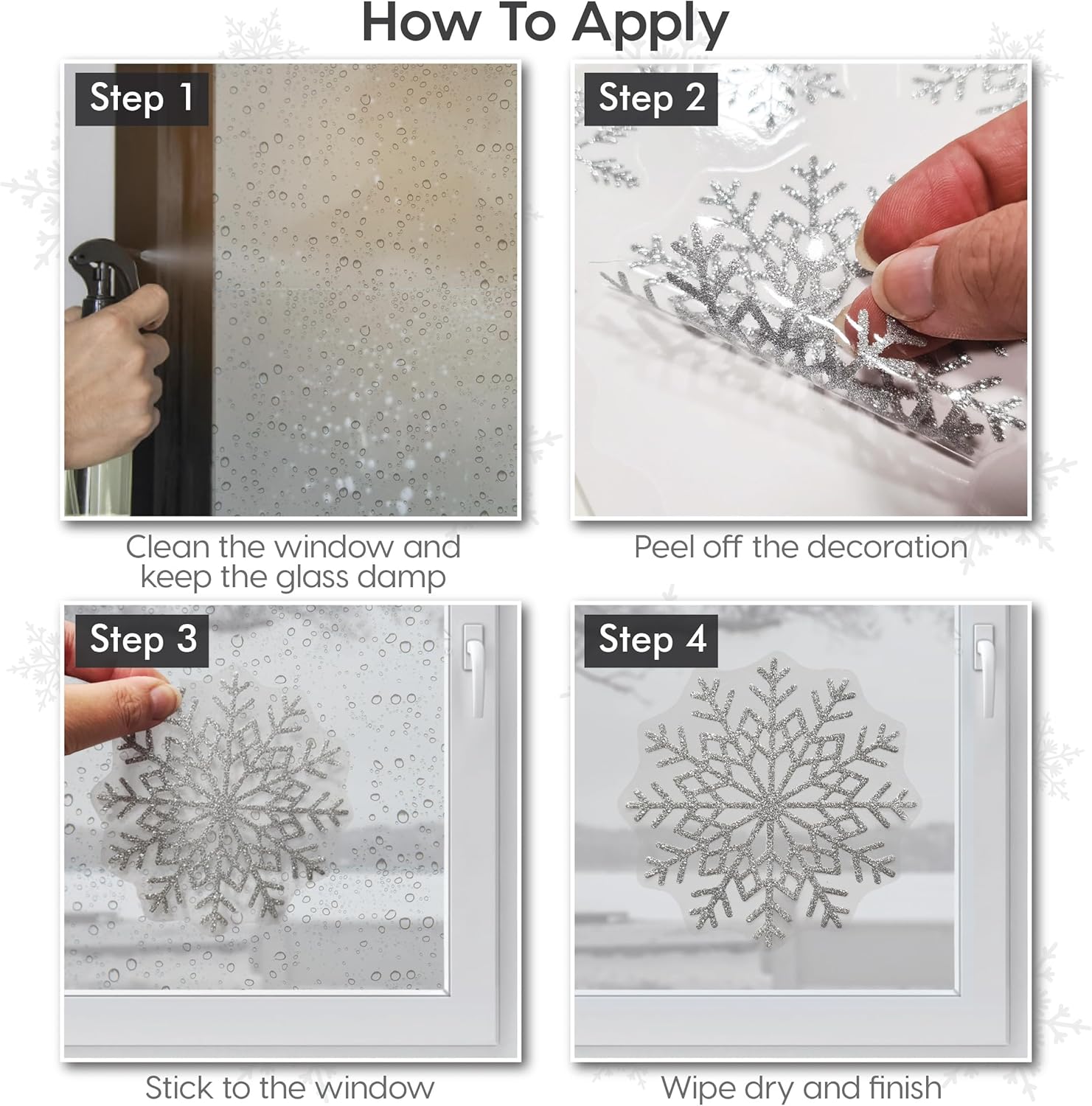 How To Apply

Step 1

Clean the window and keep the glass damp

Step 2

Peel off the decoration

Step 3

Stick to the window

Step 4

Wipe dry and finish